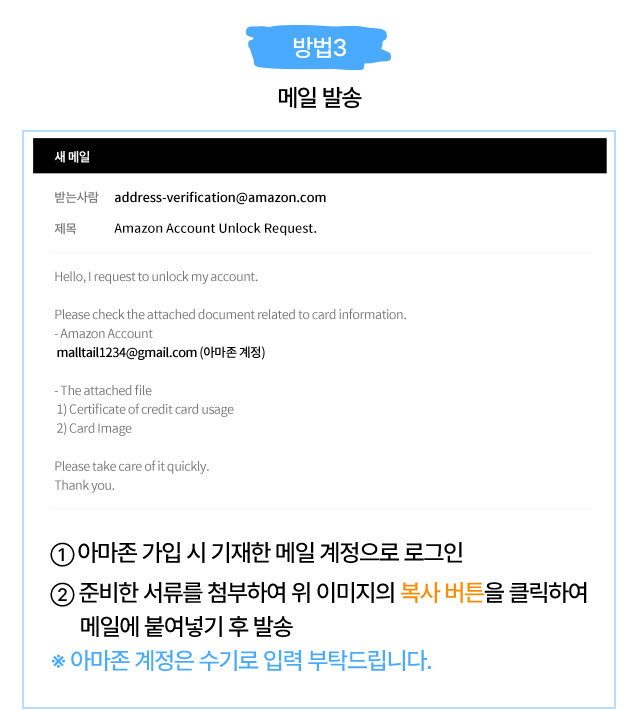 방법3

메일 발송

새 메일

받는사람 address-verification@amazon.com

제목 Amazon Account Unlock Request.

Hello, I request to unlock my account.

Please check the attached document related to card information.
- Amazon Account
malltail1234@gmail.com (아마존 계정)

- The attached file
1) Certificate of credit card usage
2) Card Image

Please take care of it quickly.
Thank you.

① 아마존 가입 시 기재한 메일 계정으로 로그인

② 준비한 서류를 첨부하여 위 이미지의 복사 버튼을 클릭하여 메일에 붙여넣기 후 발송

※ 아마존 계정은 수기로 입력 부탁드립니다.