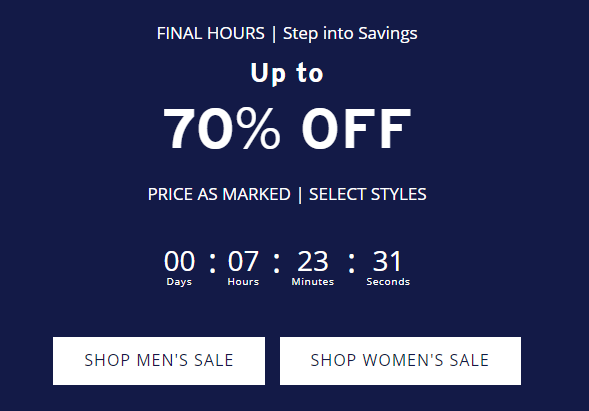 FINAL HOURS | Step into Savings

Up to

70% OFF

PRICE AS MARKED | SELECT STYLES

00 : 07 : 23 : 31
Days Hours Minutes Seconds

SHOP MEN'S SALE

SHOP WOMEN'S SALE