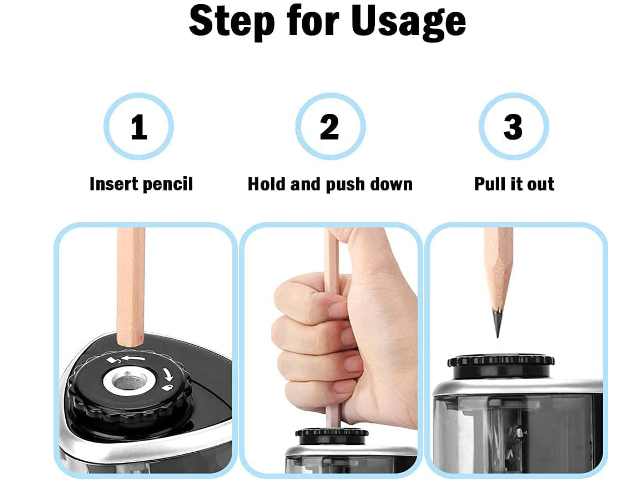 Step for Usage

1

Insert pencil

2

Hold and push down

3

Pull it out